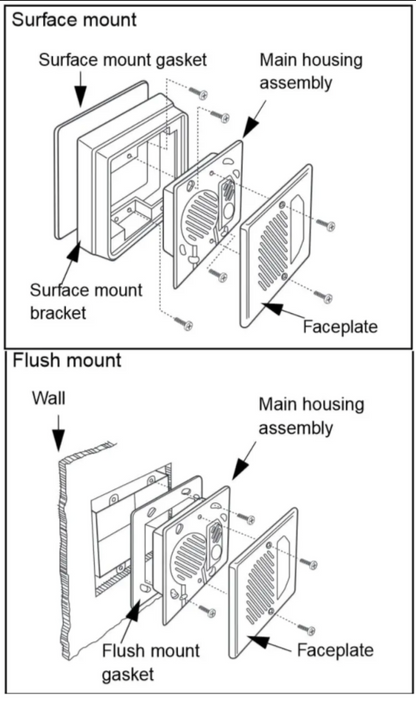 Surface mount

Surface mount gasket

Main housing assembly

Surface mount bracket

Faceplate

Flush mount

Wall

Main housing assembly

Flush mount gasket

Faceplate